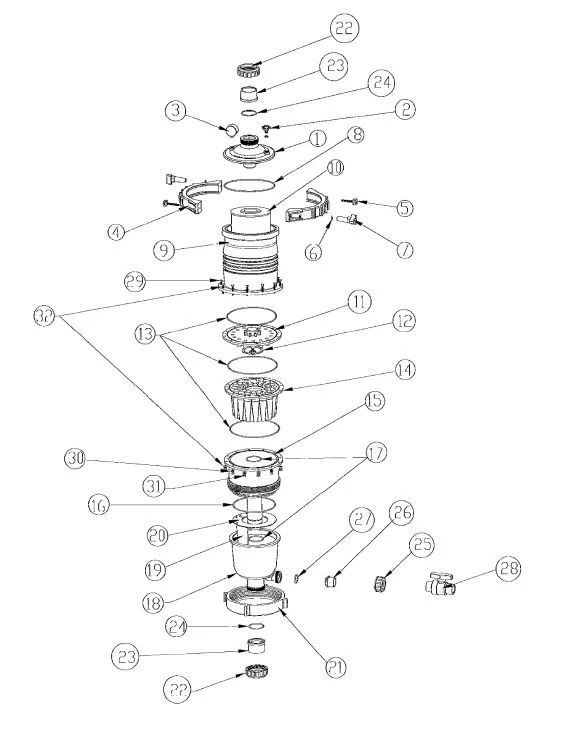 22
23
24
3
2
1
8
10
4
5
9
6
7
29
32
11
13
12
14
15
30
17
31
16
20
27
26
19
25
28
18
24
23
21
22